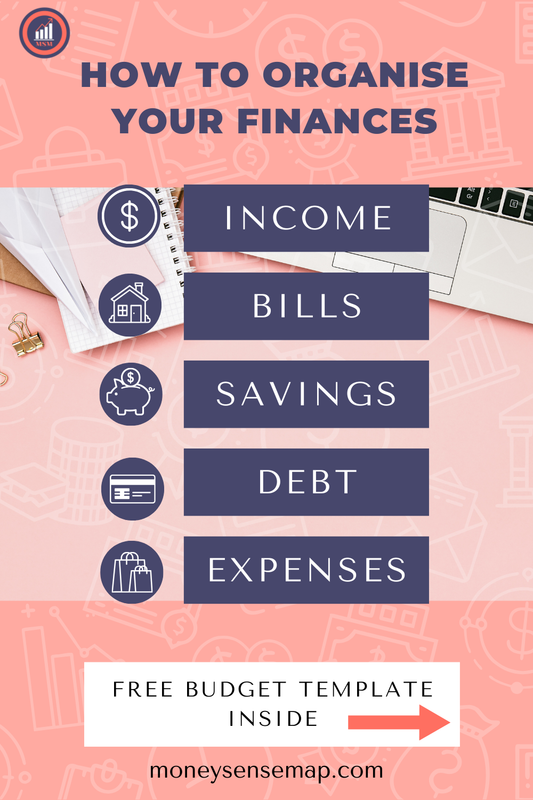 MSM

HOW TO ORGANISE YOUR FINANCES

INCOME

BILLS

SAVINGS

DEBT

EXPENSES

FREE BUDGET TEMPLATE INSIDE

moneysensemap.com